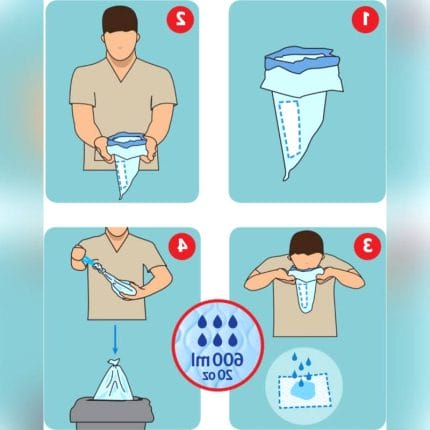 2
1
4
3
600 ml
20 oz